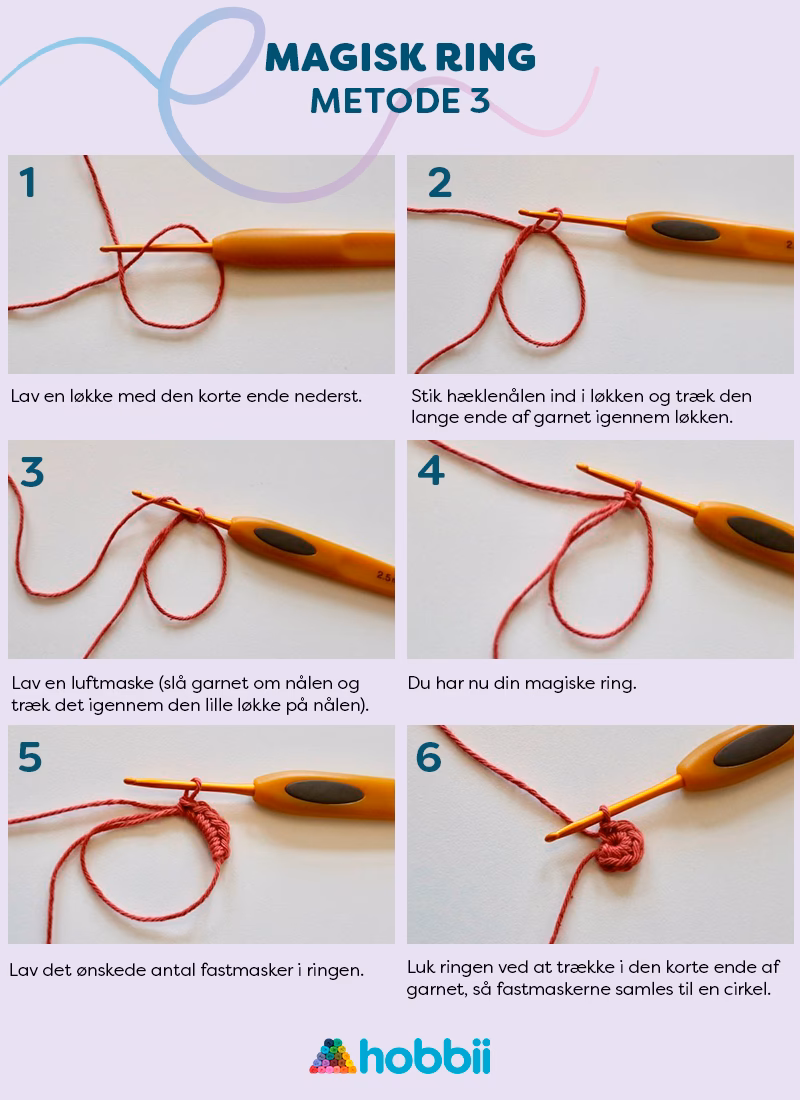 MAGISK RING
METODE 3

1

Lav en løkke med den korte ende nederst.

2

Stik hæklenålen ind i løkken og træk den lange ende af garnet igennem løkken.

3

Lav en luftmaske (slå garnet om nålen og træk det igennem den lille løkke på nålen).

4

Du har nu din magiske ring.

5

Lav det ønskede antal fastmasker i ringen.

6

Luk ringen ved at trække i den korte ende af garnet, så fastmaskerne samles til en cirkel.

hobbii