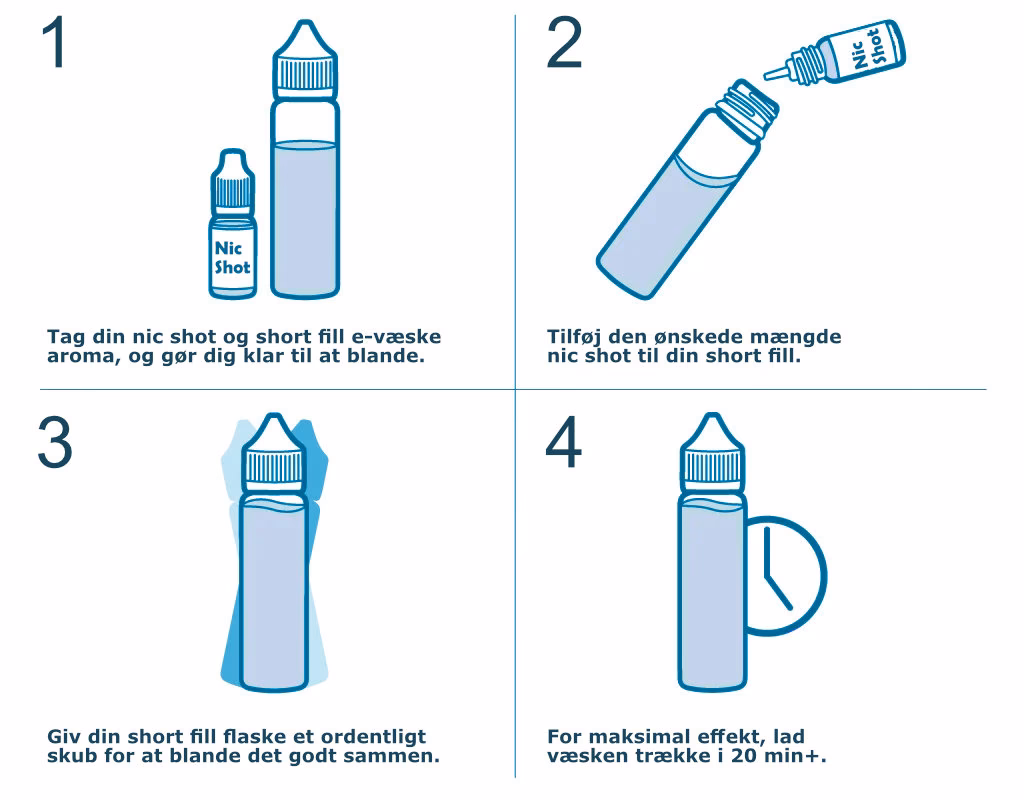 1

Nic Shot

Tag din nic shot og short fill e-væske aroma, og gør dig klar til at blande.

2

Nic Shot

Tilføj den ønskede mængde nic shot til din short fill.

3

Giv din short fill flaske et ordentligt skub for at blande det godt sammen.

4

For maksimal effekt, lad væsken trække i 20 min+.